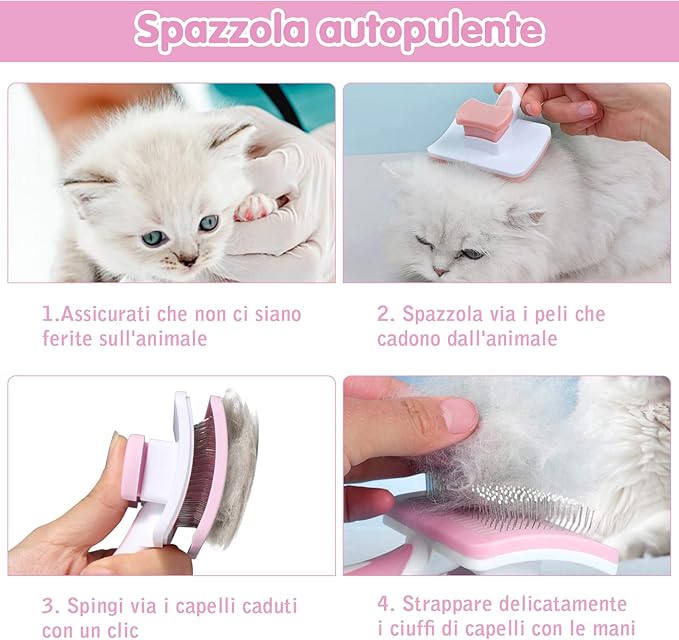 Spazzola autopulente

1.Assicurati che non ci siano ferite sull'animale

2. Spazzola via i peli che cadono dall'animale

3. Spingi via i capelli caduti con un clic

4. Strappare delicatamente i ciuffi di capelli con le mani