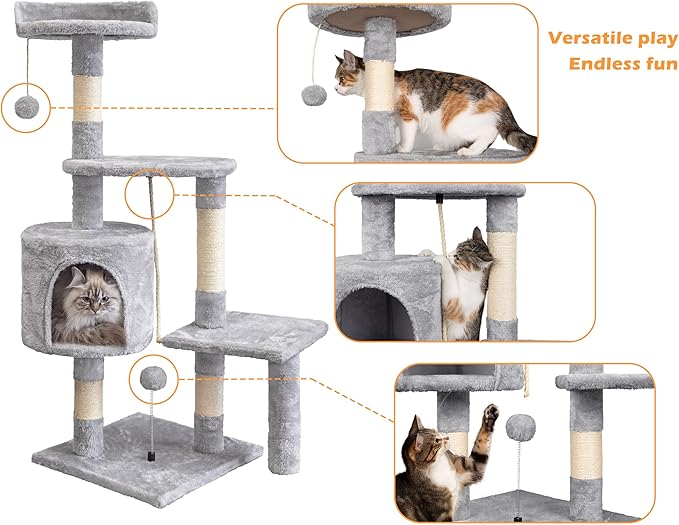 Versatile play
Endless fun