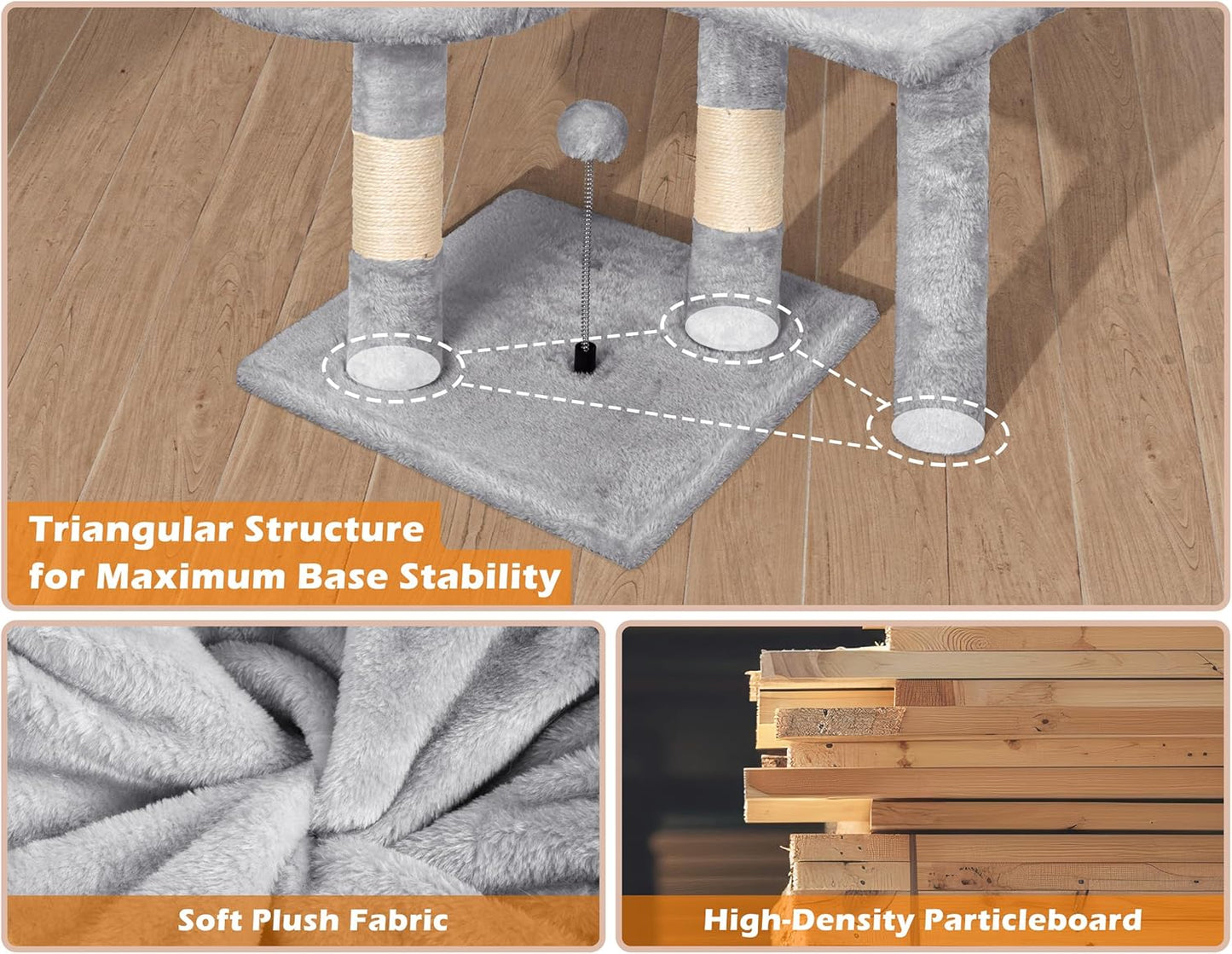 Triangular Structure for Maximum Base Stability

Soft Plush Fabric

High-Density Particleboard