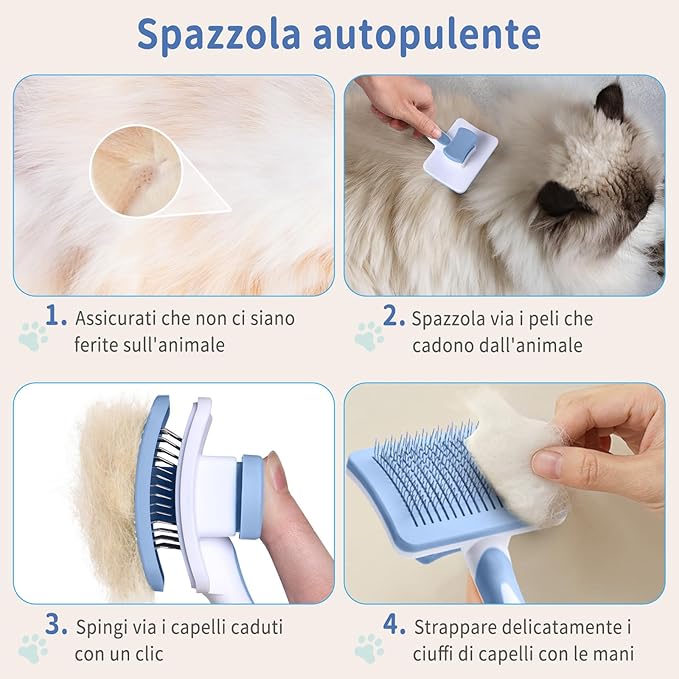 Spazzola autopulente

1. Assicurati che non ci siano ferite sull'animale

2. Spazzola via i peli che cadono dall'animale

3. Spingi via i capelli caduti con un clic

4. Strappare delicatamente i ciuffi di capelli con le mani