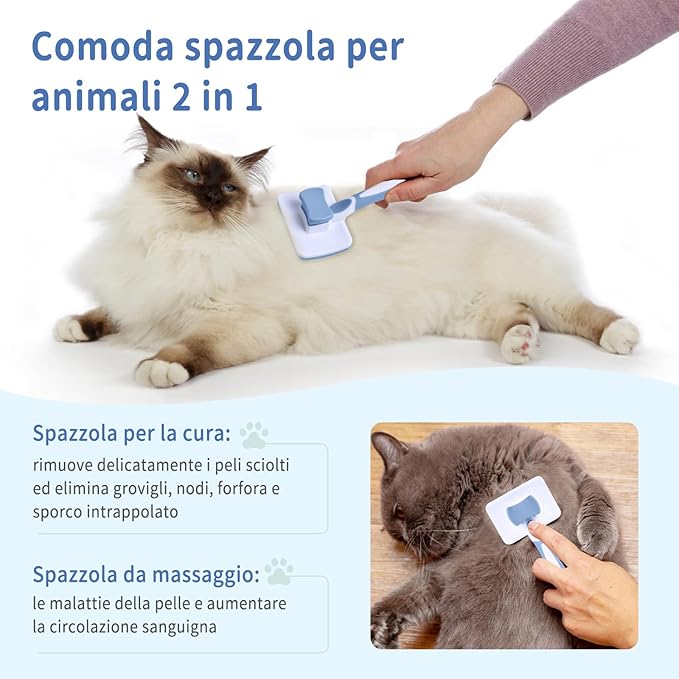 Comoda spazzola per animali 2 in 1

Spazzola per la cura:
rimuove delicatamente i peli sciolti ed elimina grovigli, nodi, forfora e sporco intrappolato

Spazzola da massaggio:
le malattie della pelle e aumentare la circolazione sanguigna